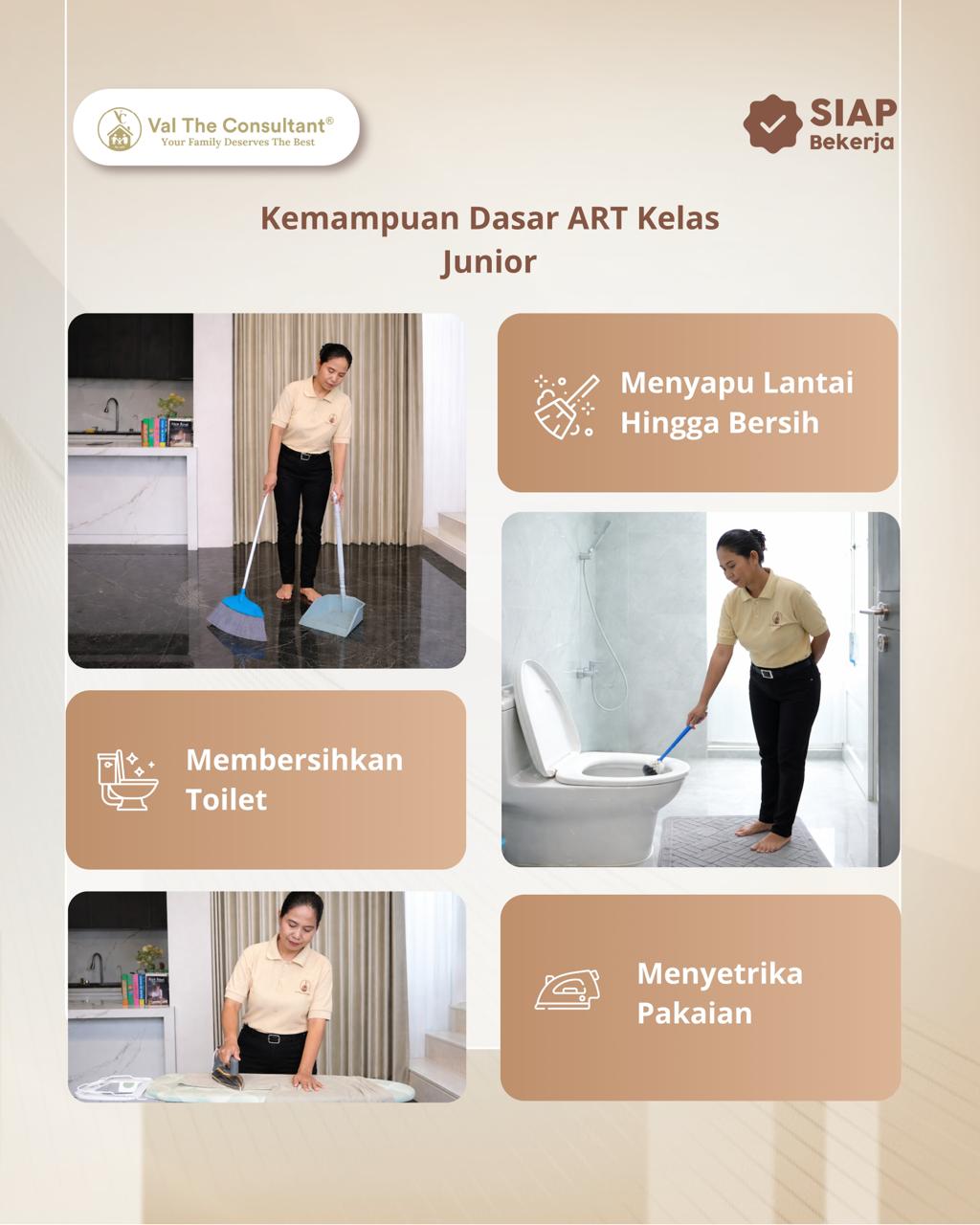 Val The Consultant®
Your Family Deserves The Best

SIAP
Bekerja

Kemampuan Dasar ART Kelas Junior

Menyapu Lantai Hingga Bersih

Membersihkan Toilet

Menyetrika Pakaian